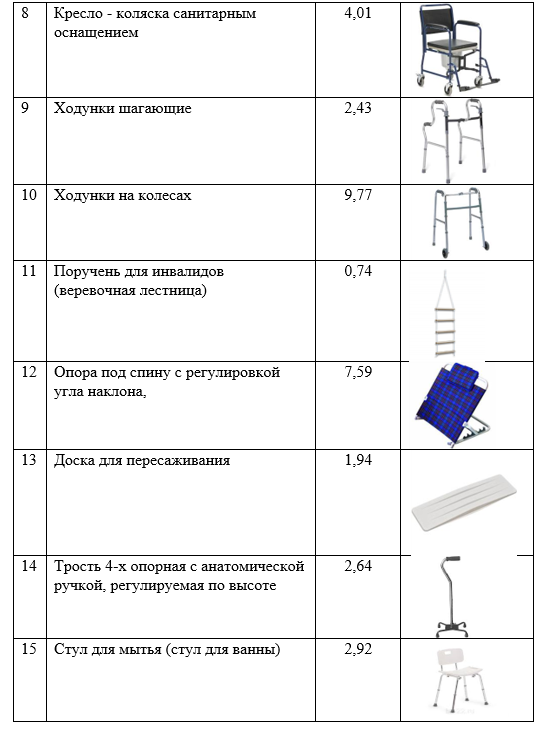 | 8 | Кресло - коляска санитарным оснащением | 4,01 | |
|---|---|---|---|
| 9 | Ходунки шагающие | 2,43 | |
| 10 | Ходунки на колесах | 9,77 | |
| 11 | Поручень для инвалидов (веревочная лестница) | 0,74 | |
| 12 | Опора под спину с регулировкой угла наклона, | 7,59 | |
| 13 | Доска для пересаживания | 1,94 | |
| 14 | Трость 4-х опорная с анатомической ручкой, регулируемая по высоте | 2,64 | |
| 15 | Стул для мытья (стул для ванны) | 2,92 | |